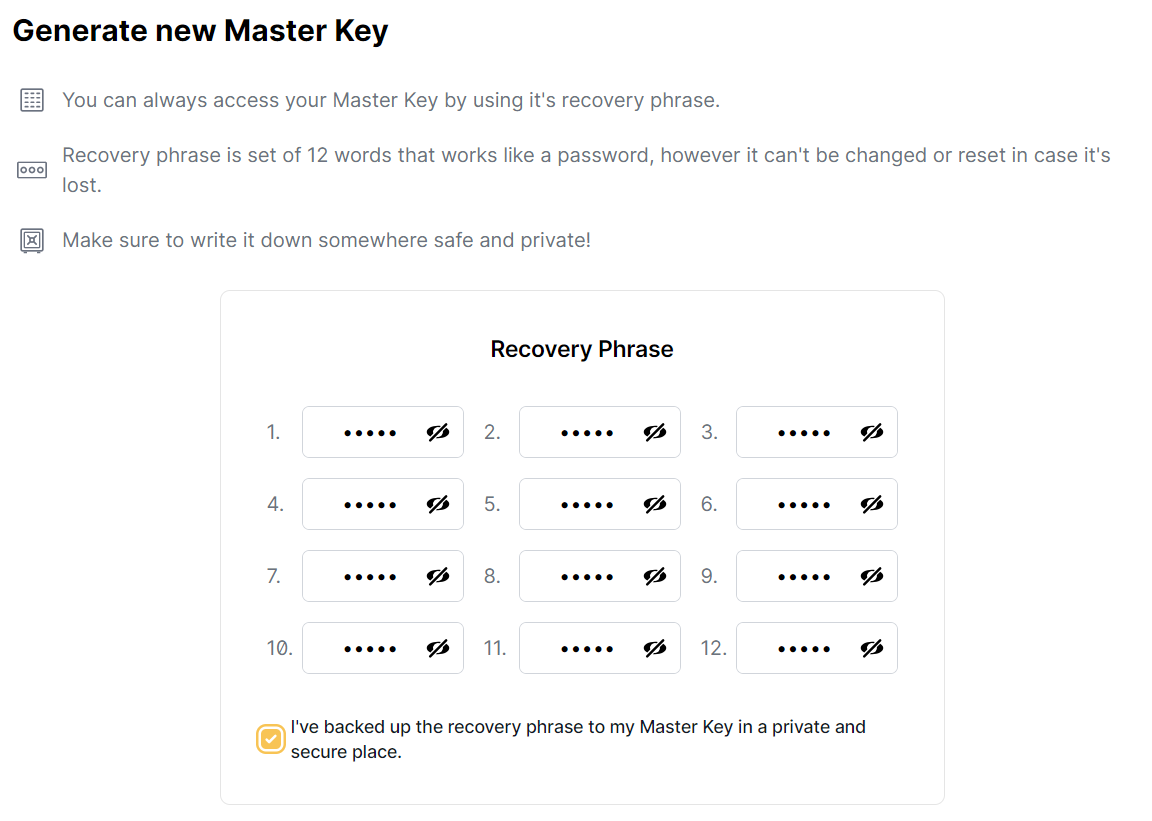 Generate new Master Key

You can always access your Master Key by using it's recovery phrase.

Recovery phrase is set of 12 words that works like a password, however it can't be changed or reset in case it's lost.

Make sure to write it down somewhere safe and private!

Recovery Phrase

1. ••••• 2. ••••• 3. •••••
4. ••••• 5. ••••• 6. •••••
7. ••••• 8. ••••• 9. •••••
10. ••••• 11. ••••• 12. •••••

I've backed up the recovery phrase to my Master Key in a private and secure place.